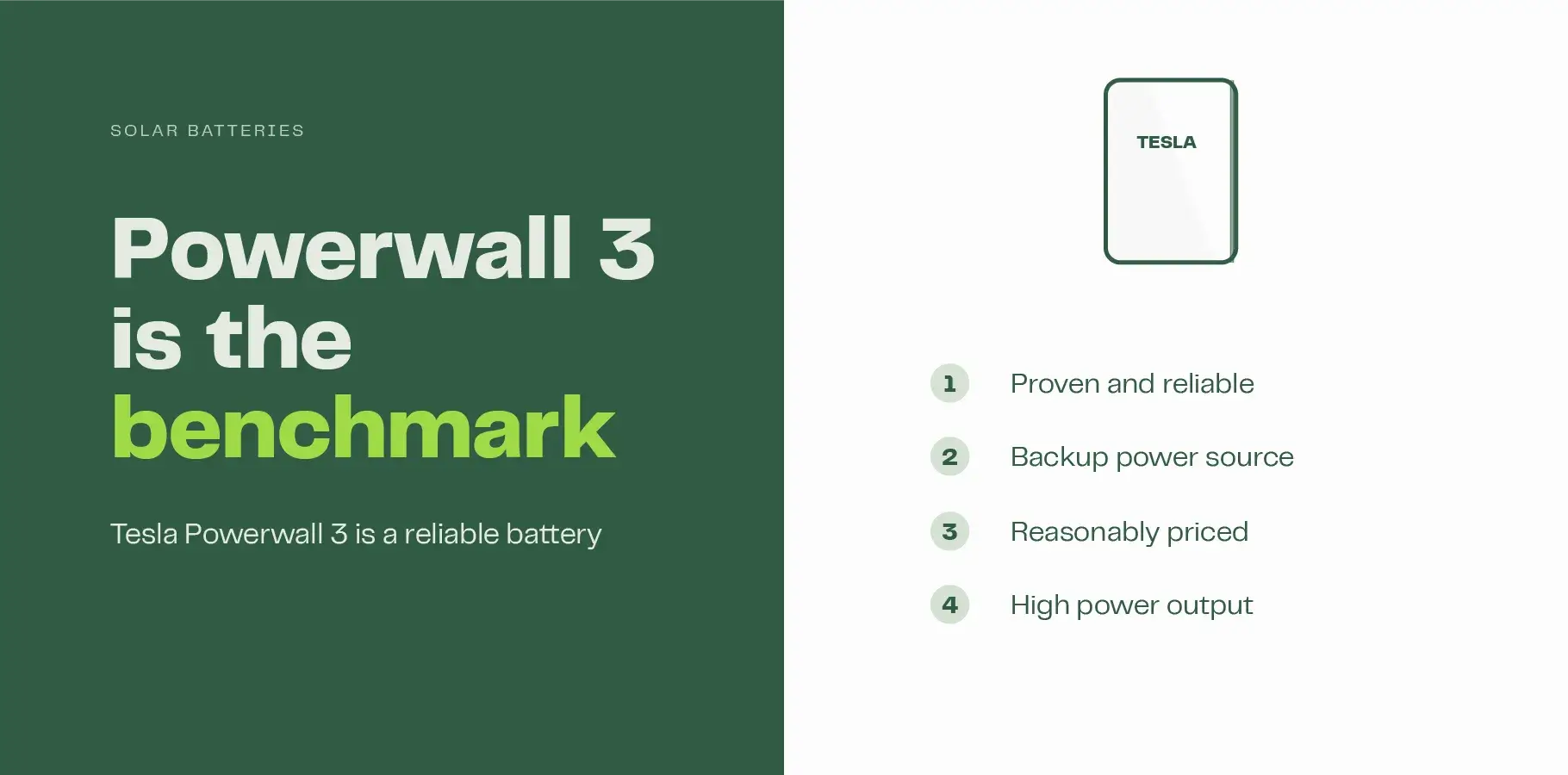 SOLAR BATTERIES

Powerwall 3 is the benchmark

Tesla Powerwall 3 is a reliable battery

TESLA

1 Proven and reliable

2 Backup power source

3 Reasonably priced

4 High power output